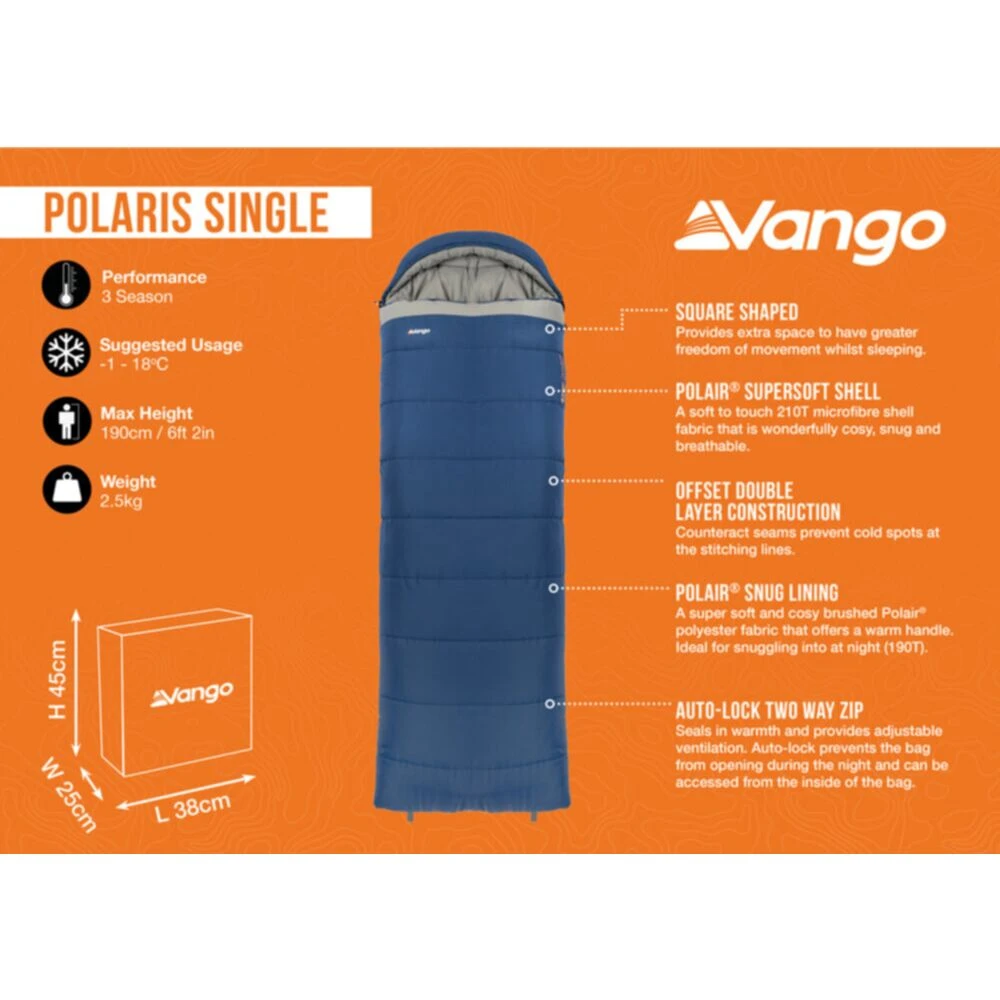 POLARIS SINGLE

Performance
3 Season

Suggested Usage
-1 - 18°C

Max Height
190cm / 6ft 2in

Weight
2.5kg

H 45cm

W 25cm

L 38cm

Vango

Vango

Vango

SQUARE SHAPED
Provides extra space to have greater freedom of movement whilst sleeping.

POLAIR® SUPERSOFT SHELL
A soft to touch 210T microfibre shell fabric that is wonderfully cosy, snug and breathable.

OFFSET DOUBLE LAYER CONSTRUCTION
Counteract seams prevent cold spots at the stitching lines.

POLAIR® SNUG LINING
A super soft and cosy brushed Polair® polyester fabric that offers a warm handle. Ideal for snuggling into at night (190T).

AUTO-LOCK TWO WAY ZIP
Seals in warmth and provides adjustable ventilation. Auto-lock prevents the bag from opening during the night and can be accessed from the inside of the bag.