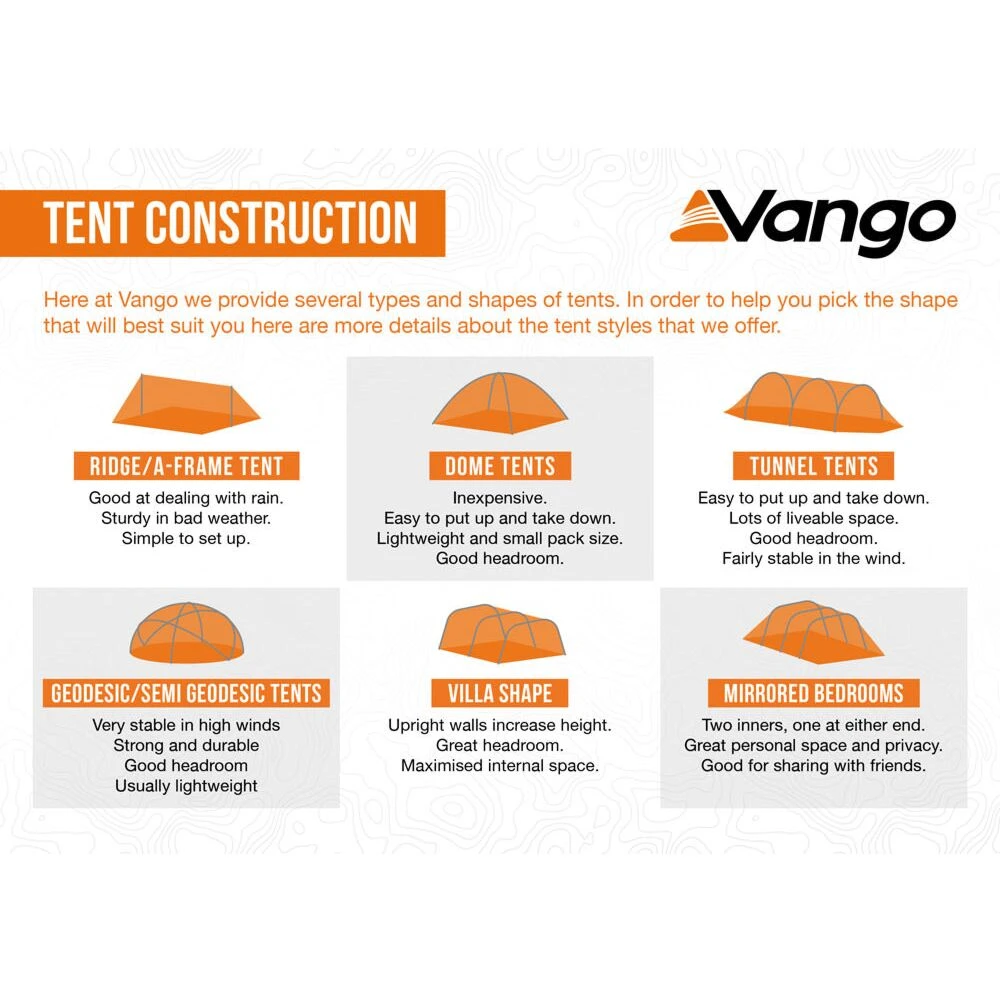 TENT CONSTRUCTION

Vango

Here at Vango we provide several types and shapes of tents. In order to help you pick the shape that will best suit you here are more details about the tent styles that we offer.

RIDGE/A-FRAME TENT
Good at dealing with rain.
Sturdy in bad weather.
Simple to set up.

DOME TENTS
Inexpensive.
Easy to put up and take down.
Lightweight and small pack size.
Good headroom.

TUNNEL TENTS
Easy to put up and take down.
Lots of liveable space.
Good headroom.
Fairly stable in the wind.

GEODESIC/SEMI GEODESIC TENTS
Very stable in high winds
Strong and durable
Good headroom
Usually lightweight

VILLA SHAPE
Upright walls increase height.
Great headroom.
Maximised internal space.

MIRRORED BEDROOMS
Two inners, one at either end.
Great personal space and privacy.
Good for sharing with friends.